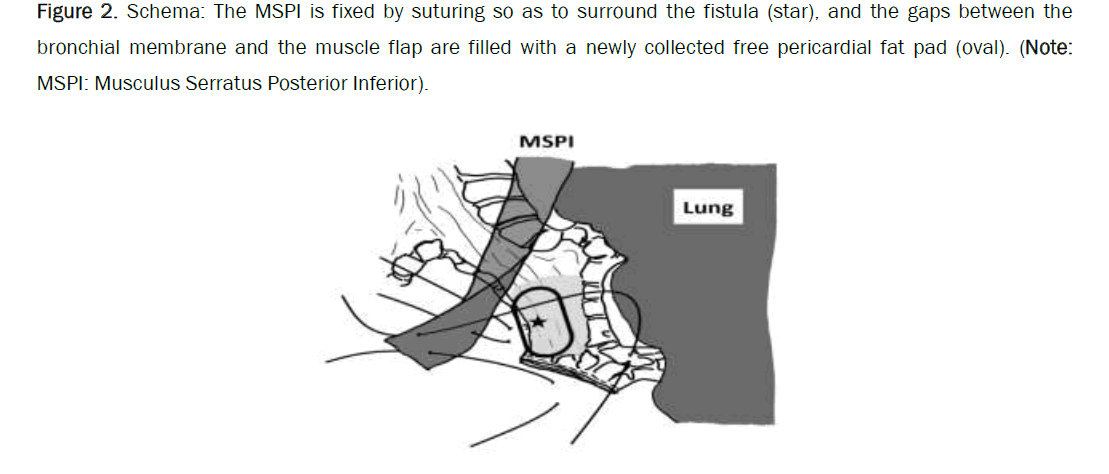 Figure 2. Schema: The MSPI is fixed by suturing so as to surround the fistula (star), and the gaps between the bronchial membrane and the muscle flap are filled with a newly collected free pericardial fat pad (oval). (Note: MSPI: Musculus Serratus Posterior Inferior).

MSPI

Lung