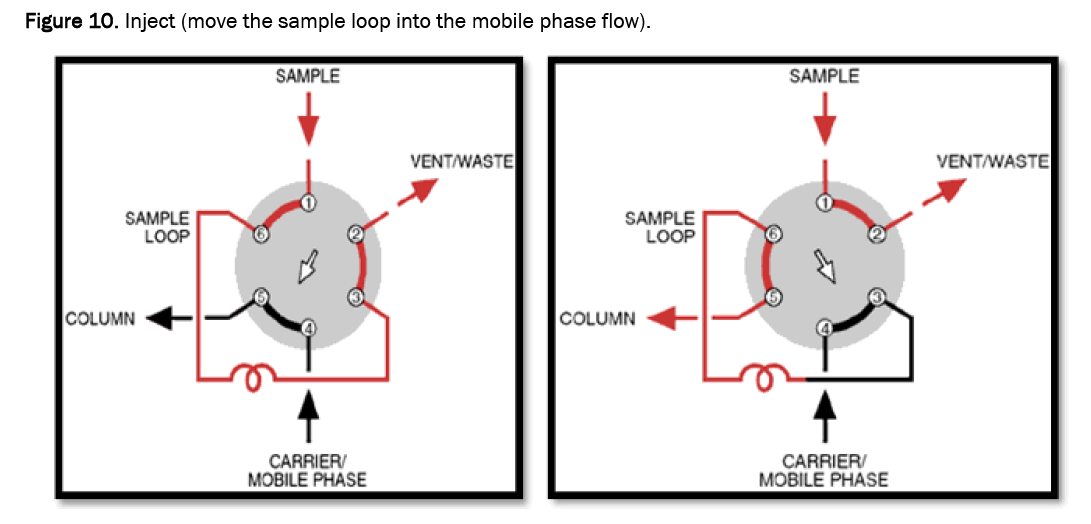 Figure 10. Inject (move the sample loop into the mobile phase flow).

SAMPLE
VENT/WASTE
SAMPLE LOOP
1
2
3
4
5
6
COLUMN
CARRIER/ MOBILE PHASE

SAMPLE
VENT/WASTE
SAMPLE LOOP
1
2
3
4
5
6
COLUMN
CARRIER/ MOBILE PHASE