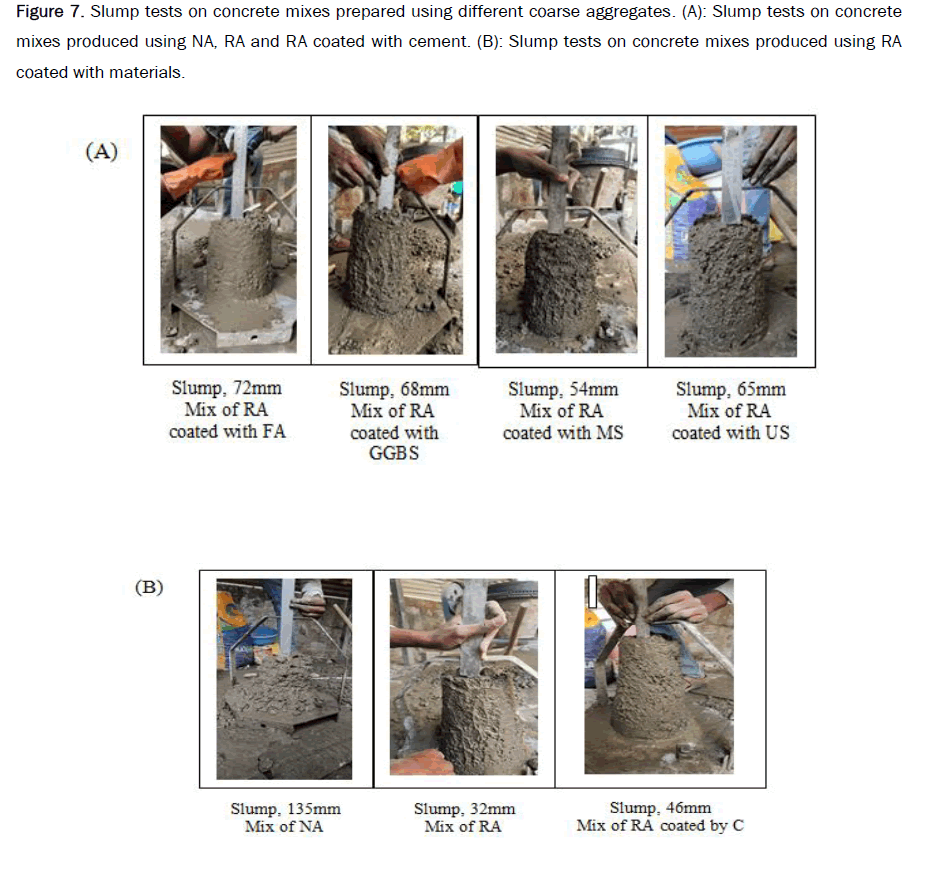 Figure 7. Slump tests on concrete mixes prepared using different coarse aggregates. (A): Slump tests on concrete mixes produced using NA, RA and RA coated with cement. (B): Slump tests on concrete mixes produced using RA coated with materials.

(A)

Slump, 72mm
Mix of RA
coated with FA

Slump, 68mm
Mix of RA
coated with
GGBS

Slump, 54mm
Mix of RA
coated with MS

Slump, 65mm
Mix of RA
coated with US

(B)

Slump, 135mm
Mix of NA

Slump, 32mm
Mix of RA

Slump, 46mm
Mix of RA coated by C