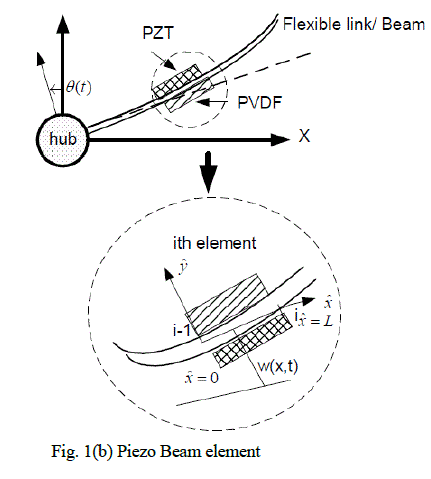 Flexible link/ Beam
PZT
$\theta(t)$
PVDF
hub
X
ith element
$\hat{y}$
$\hat{x}$
i-1
i $\hat{x} = L$
$\hat{x} = 0$
w(x,t)
Fig. 1(b) Piezo Beam element