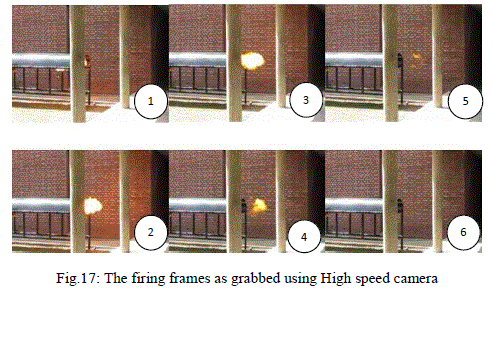 1

3

5

2

4

6

Fig.17: The firing frames as grabbed using High speed camera