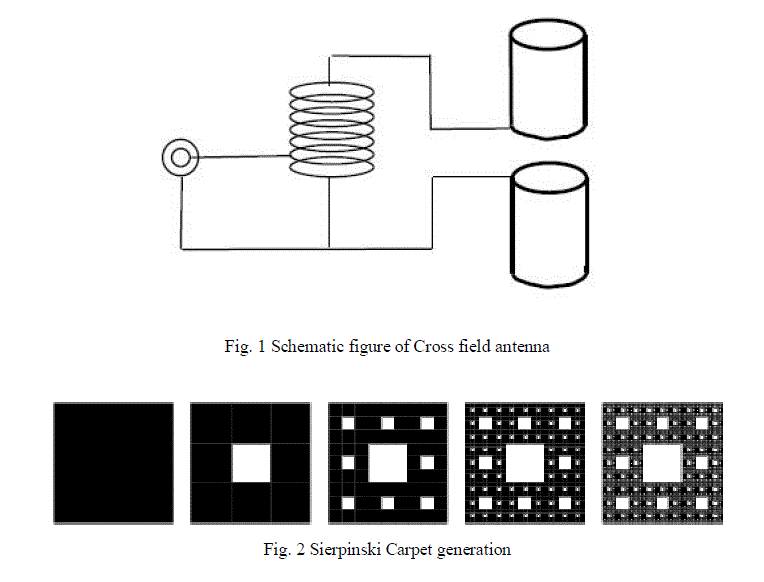 Fig. 1 Schematic figure of Cross field antenna

Fig. 2 Sierpinski Carpet generation