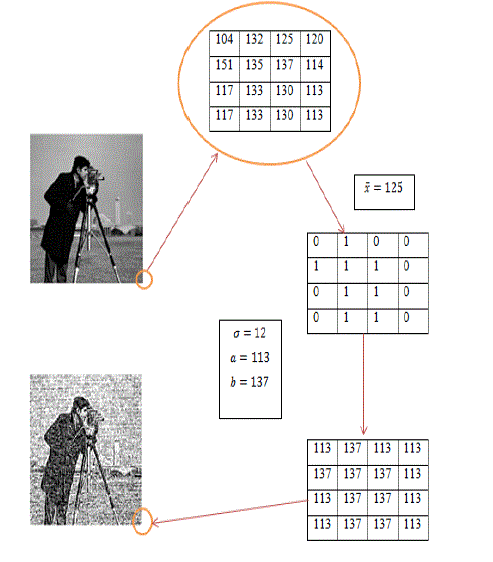 | 104 | 132 | 125 | 120 |
|---|---|---|---|
| 151 | 135 | 137 | 114 |
| 117 | 133 | 130 | 113 |
| 117 | 133 | 130 | 113 |

$\bar{x} = 125$

| 0 | 1 | 0 | 0 |
|---|---|---|---|
| 1 | 1 | 1 | 0 |
| 0 | 1 | 1 | 0 |
| 0 | 1 | 1 | 0 |

$\sigma = 12$

$a = 113$

$b = 137$

| 113 | 137 | 113 | 113 |
|---|---|---|---|
| 137 | 137 | 137 | 113 |
| 113 | 137 | 137 | 113 |
| 113 | 137 | 137 | 113 |