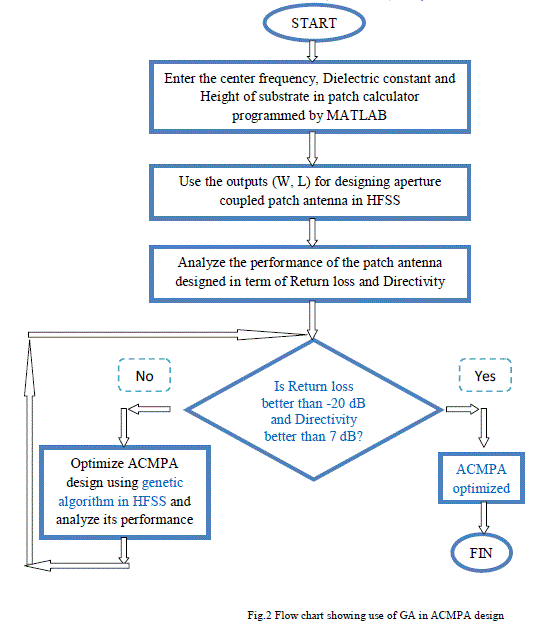 START

Enter the center frequency, Dielectric constant and Height of substrate in patch calculator programmed by MATLAB

Use the outputs (W, L) for designing aperture coupled patch antenna in HFSS

Analyze the performance of the patch antenna designed in term of Return loss and Directivity

No

Is Return loss better than -20 dB and Directivity better than 7 dB?

Yes

Optimize ACMPA design using genetic algorithm in HFSS and analyze its performance

ACMPA optimized

FIN

Fig.2 Flow chart showing use of GA in ACMPA design