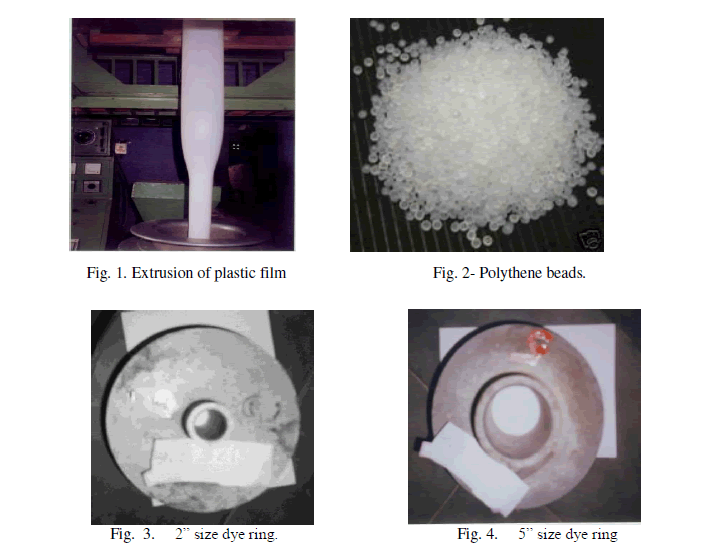 Fig. 1. Extrusion of plastic film

Fig. 2- Polythene beads.

Fig. 3. 2" size dye ring.

Fig. 4. 5" size dye ring