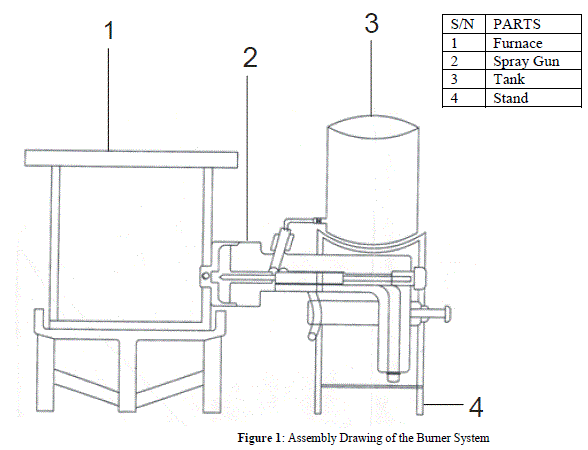 1

2

3

| S/N | PARTS |
|---|---|
| 1 | Furnace |
| 2 | Spray Gun |
| 3 | Tank |
| 4 | Stand |

4

Figure 1: Assembly Drawing of the Burner System