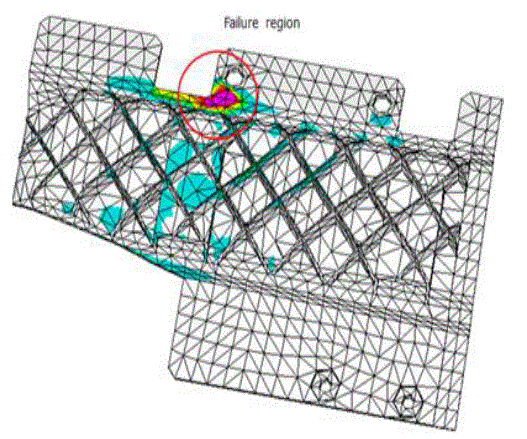 Failure region