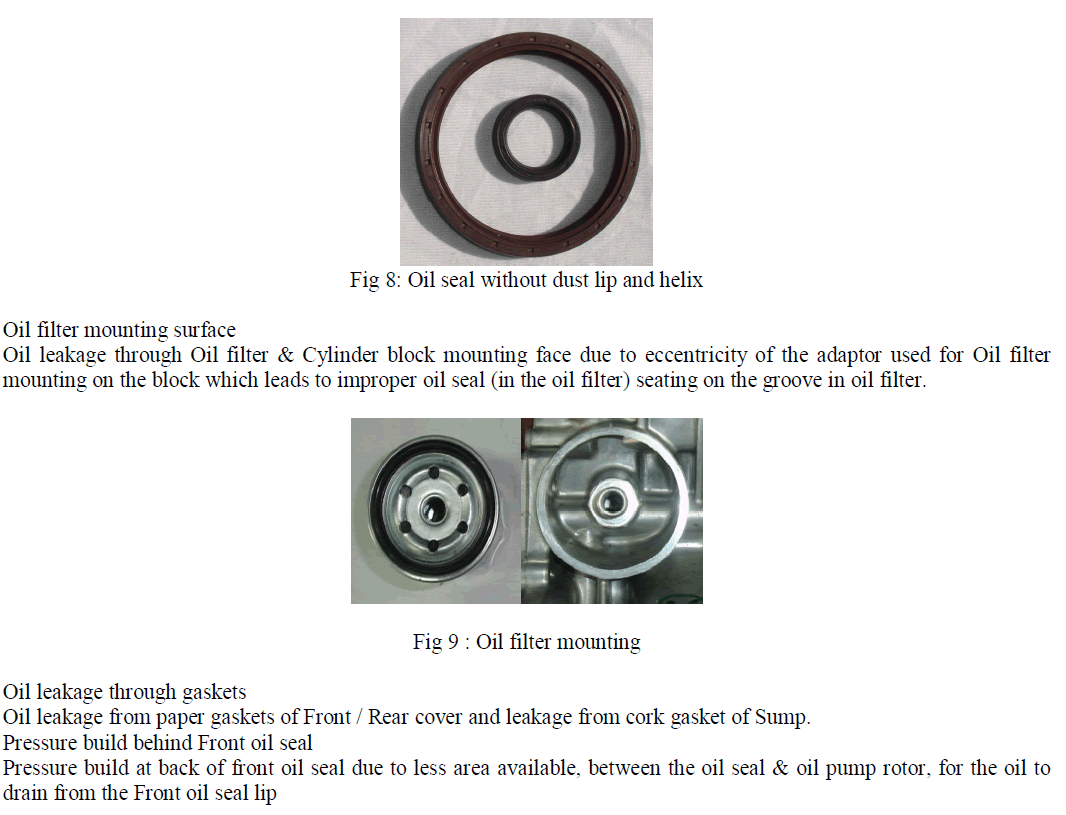 Fig 8: Oil seal without dust lip and helix

Oil filter mounting surface
Oil leakage through Oil filter & Cylinder block mounting face due to eccentricity of the adaptor used for Oil filter mounting on the block which leads to improper oil seal (in the oil filter) seating on the groove in oil filter.

Fig 9 : Oil filter mounting

Oil leakage through gaskets
Oil leakage from paper gaskets of Front / Rear cover and leakage from cork gasket of Sump.
Pressure build behind Front oil seal
Pressure build at back of front oil seal due to less area available, between the oil seal & oil pump rotor, for the oil to drain from the Front oil seal lip