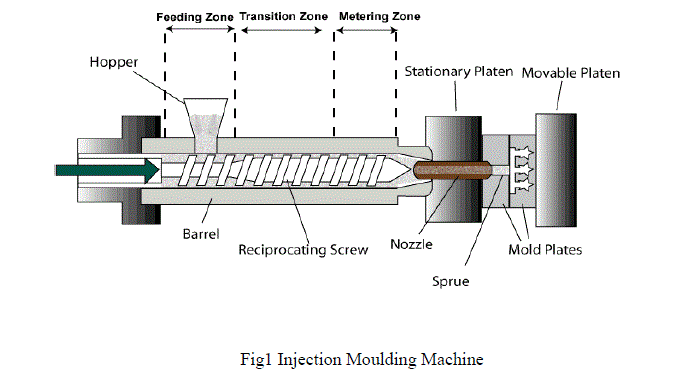 Feeding Zone
Transition Zone
Metering Zone
Hopper
Stationary Platen
Movable Platen
Barrel
Reciprocating Screw
Nozzle
Mold Plates
Sprue

Fig1 Injection Moulding Machine