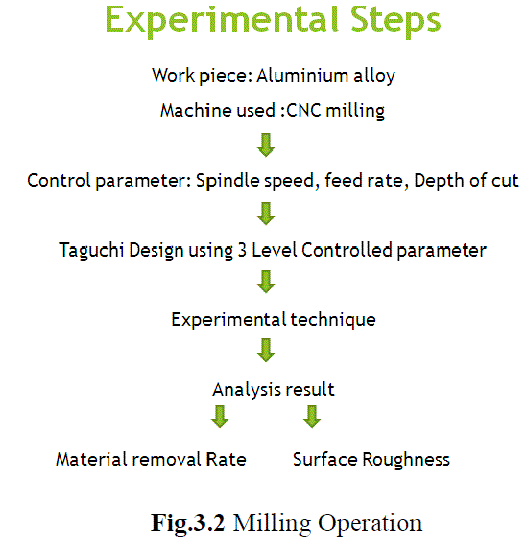 Experimental Steps

Work piece: Aluminium alloy

Machine used :CNC milling

Control parameter: Spindle speed, feed rate, Depth of cut

Taguchi Design using 3 Level Controlled parameter

Experimental technique

Analysis result

Material removal Rate

Surface Roughness

Fig.3.2 Milling Operation