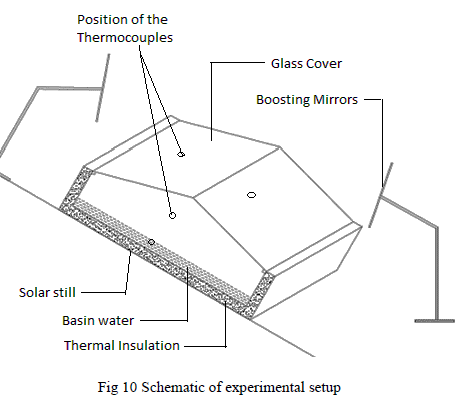 Position of the Thermocouples

Glass Cover

Boosting Mirrors

Solar still

Basin water

Thermal Insulation

Fig 10 Schematic of experimental setup