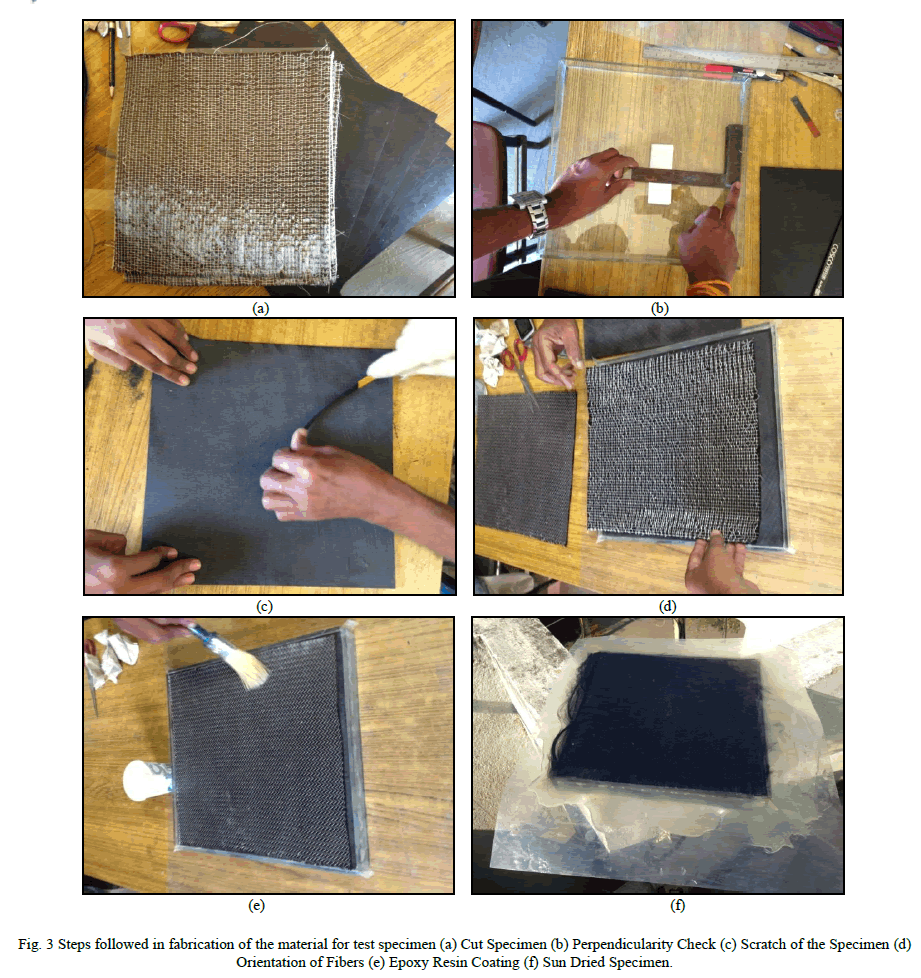 (a)

(b)

(c)

(d)

(e)

(f)

Fig. 3 Steps followed in fabrication of the material for test specimen (a) Cut Specimen (b) Perpendicularity Check (c) Scratch of the Specimen (d) Orientation of Fibers (e) Epoxy Resin Coating (f) Sun Dried Specimen.