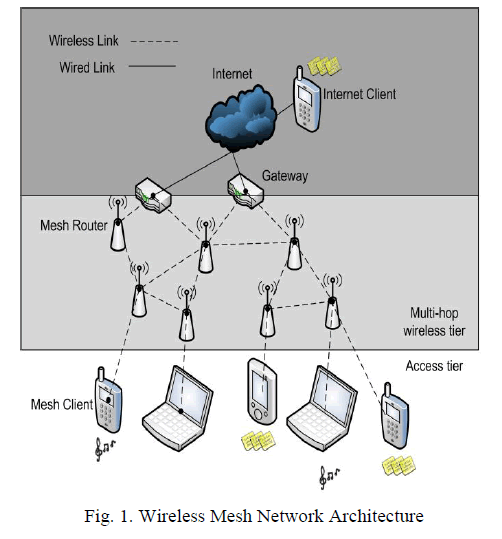 Wireless Link

Wired Link

Internet

Internet Client

Gateway

Mesh Router

Multi-hop wireless tier

Access tier

Mesh Client

Fig. 1. Wireless Mesh Network Architecture