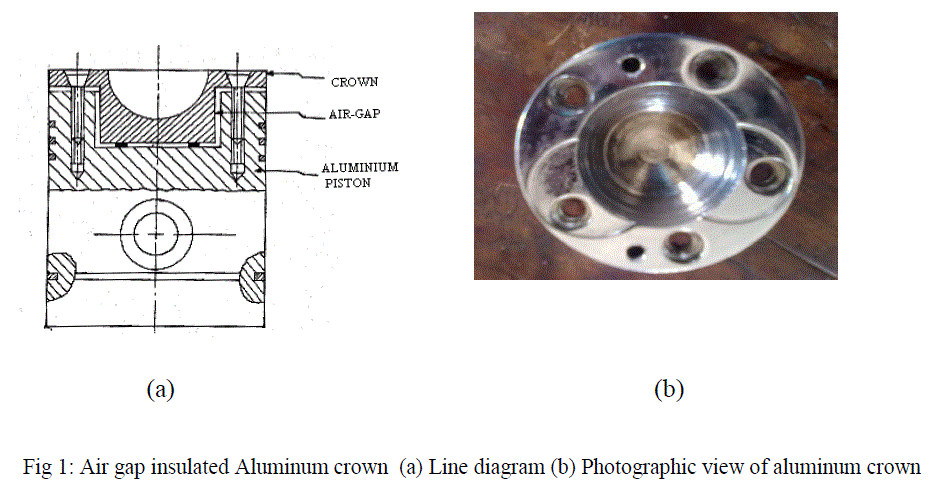 CROWN

AIR-GAP

ALUMINIUM PISTON

(a)

(b)

Fig 1: Air gap insulated Aluminum crown (a) Line diagram (b) Photographic view of aluminum crown