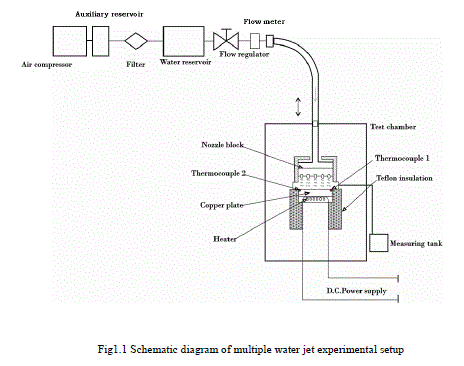 Auxiliary reservoir

Flow meter

Air compressor

Filter

Water reservoir

Flow regulator

Test chamber

Nozzle block

Thermocouple 1

Thermocouple 2

Teflon insulation

Copper plate

Heater

Measuring tank

D.C.Power supply

Fig1.1 Schematic diagram of multiple water jet experimental setup