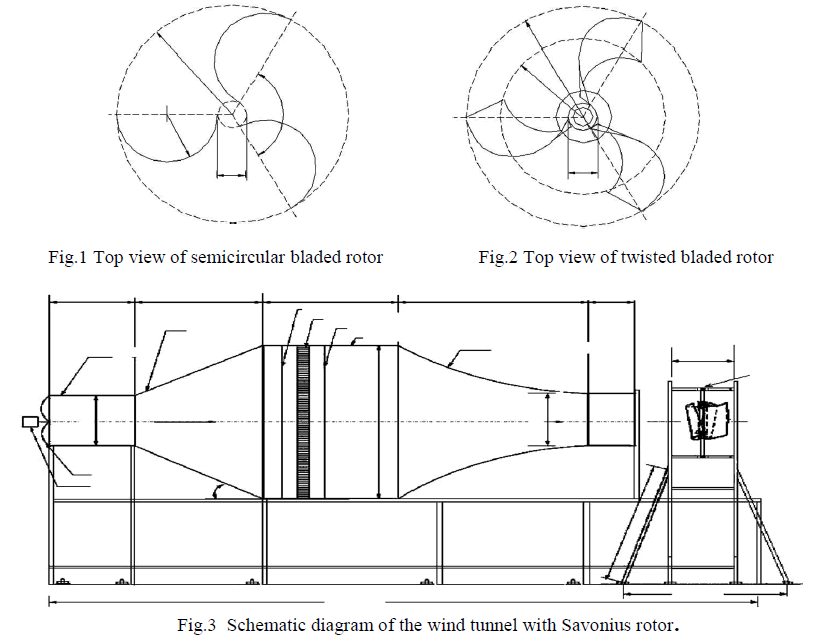 Fig.1 Top view of semicircular bladed rotor

Fig.2 Top view of twisted bladed rotor

Fig.3 Schematic diagram of the wind tunnel with Savonius rotor.