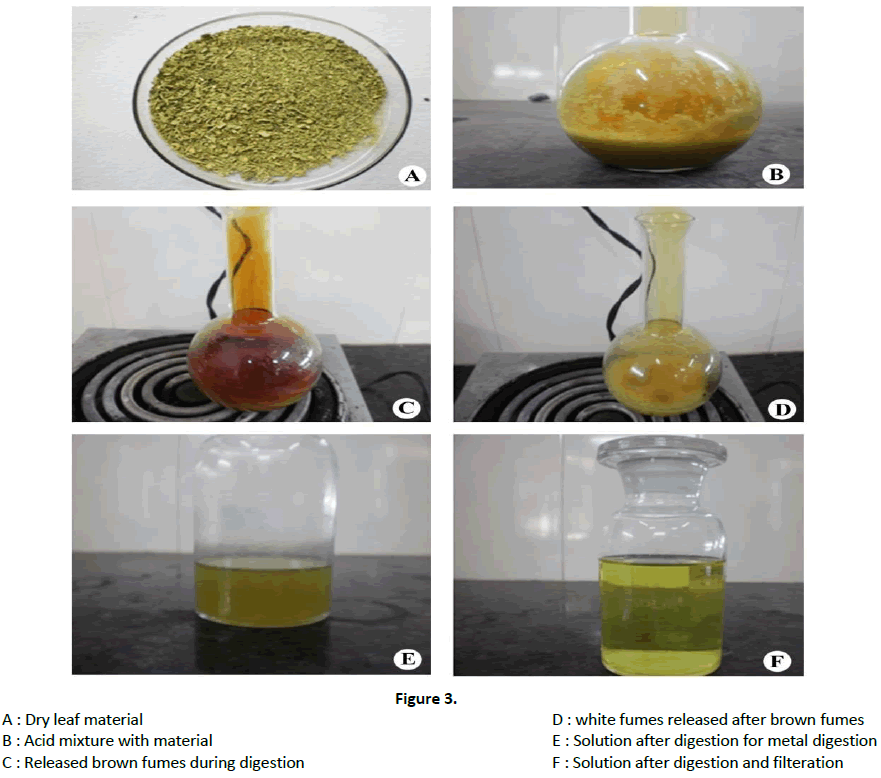 A

B

C

D

E

F

Figure 3.

A : Dry leaf material
B : Acid mixture with material
C : Released brown fumes during digestion

D : white fumes released after brown fumes
E : Solution after digestion for metal digestion
F : Solution after digestion and filteration