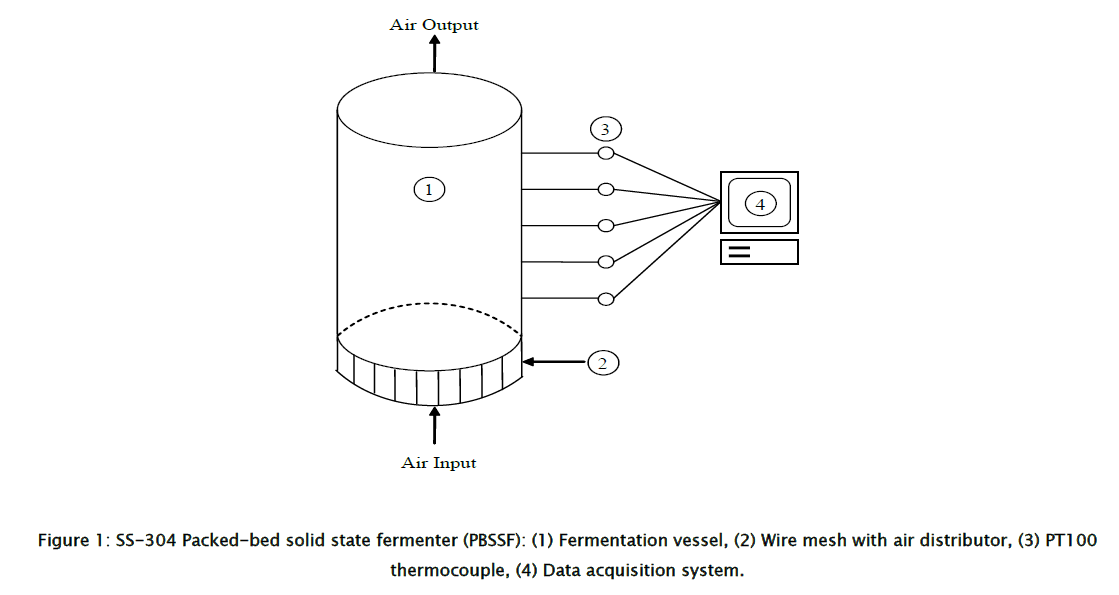 Air Output

3

1

4

2

Air Input

Figure 1: SS-304 Packed-bed solid state fermenter (PBSSF): (1) Fermentation vessel, (2) Wire mesh with air distributor, (3) PT100 thermocouple, (4) Data acquisition system.