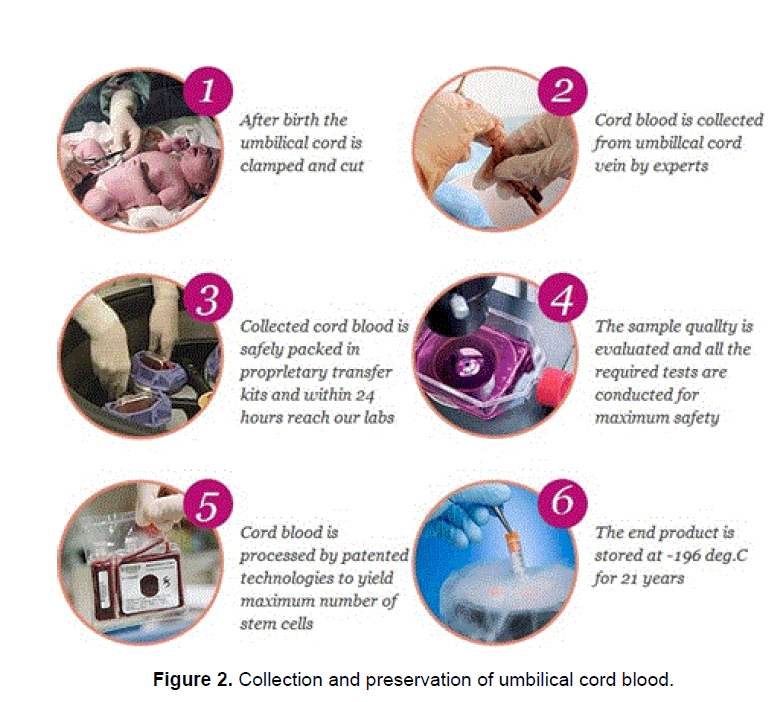 1

After birth the umbilical cord is clamped and cut

2

Cord blood is collected from umbilical cord vein by experts

3

Collected cord blood is safely packed in proprietary transfer kits and within 24 hours reach our labs

4

The sample quality is evaluated and all the required tests are conducted for maximum safety

5

Cord blood is processed by patented technologies to yield maximum number of stem cells

6

The end product is stored at -196 deg.C for 21 years

**Figure 2.** Collection and preservation of umbilical cord blood.