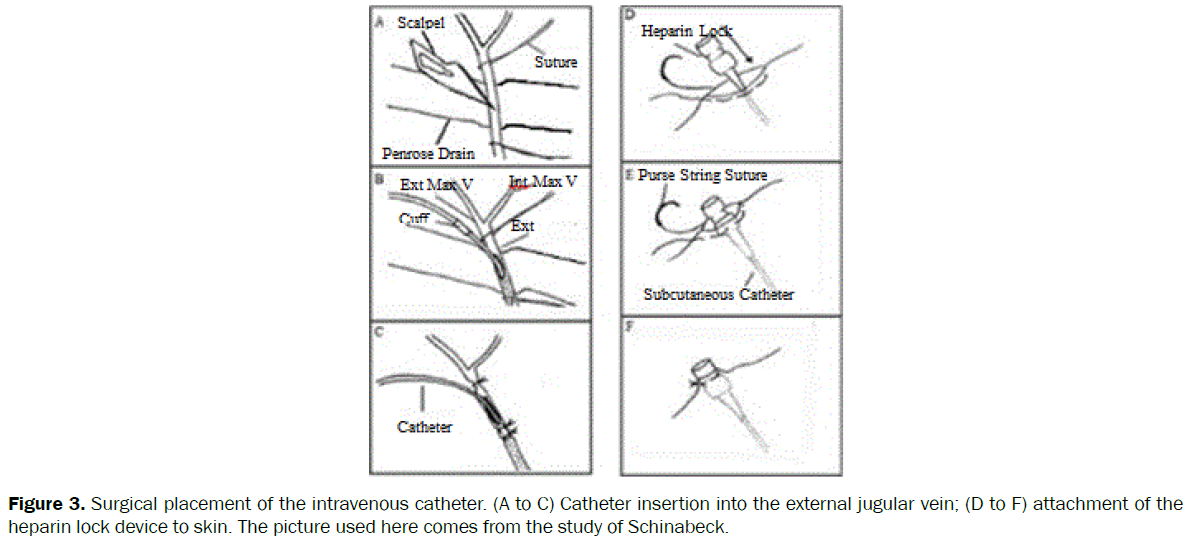 A Scalpel
Suture
Penrose Drain

B Ext Max V
Int Max V
Cuff
Ext

C
Catheter

D Heparin Lock

E Purse String Suture
Subcutaneous Catheter

F

**Figure 3.** Surgical placement of the intravenous catheter. (A to C) Catheter insertion into the external jugular vein; (D to F) attachment of the heparin lock device to skin. The picture used here comes from the study of Schinabeck.