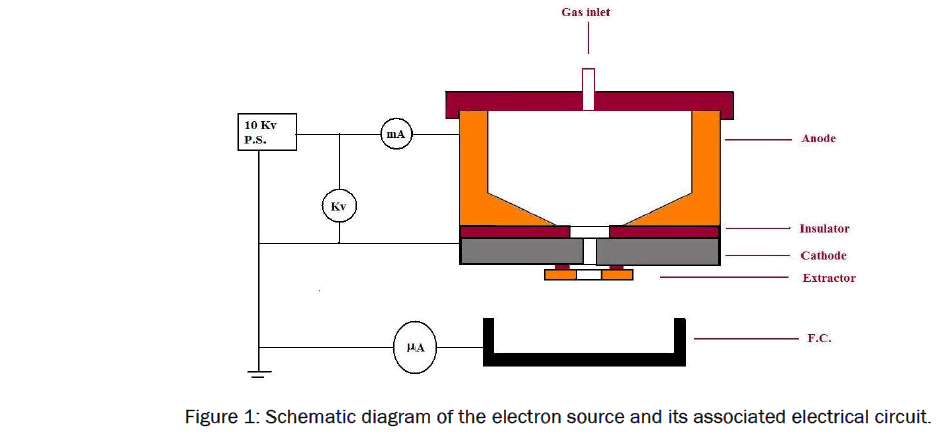 Gas inlet

10 Kv
P.S.

mA

Kv

Anode

Insulator

Cathode

Extractor

μA

F.C.

Figure 1: Schematic diagram of the electron source and its associated electrical circuit.